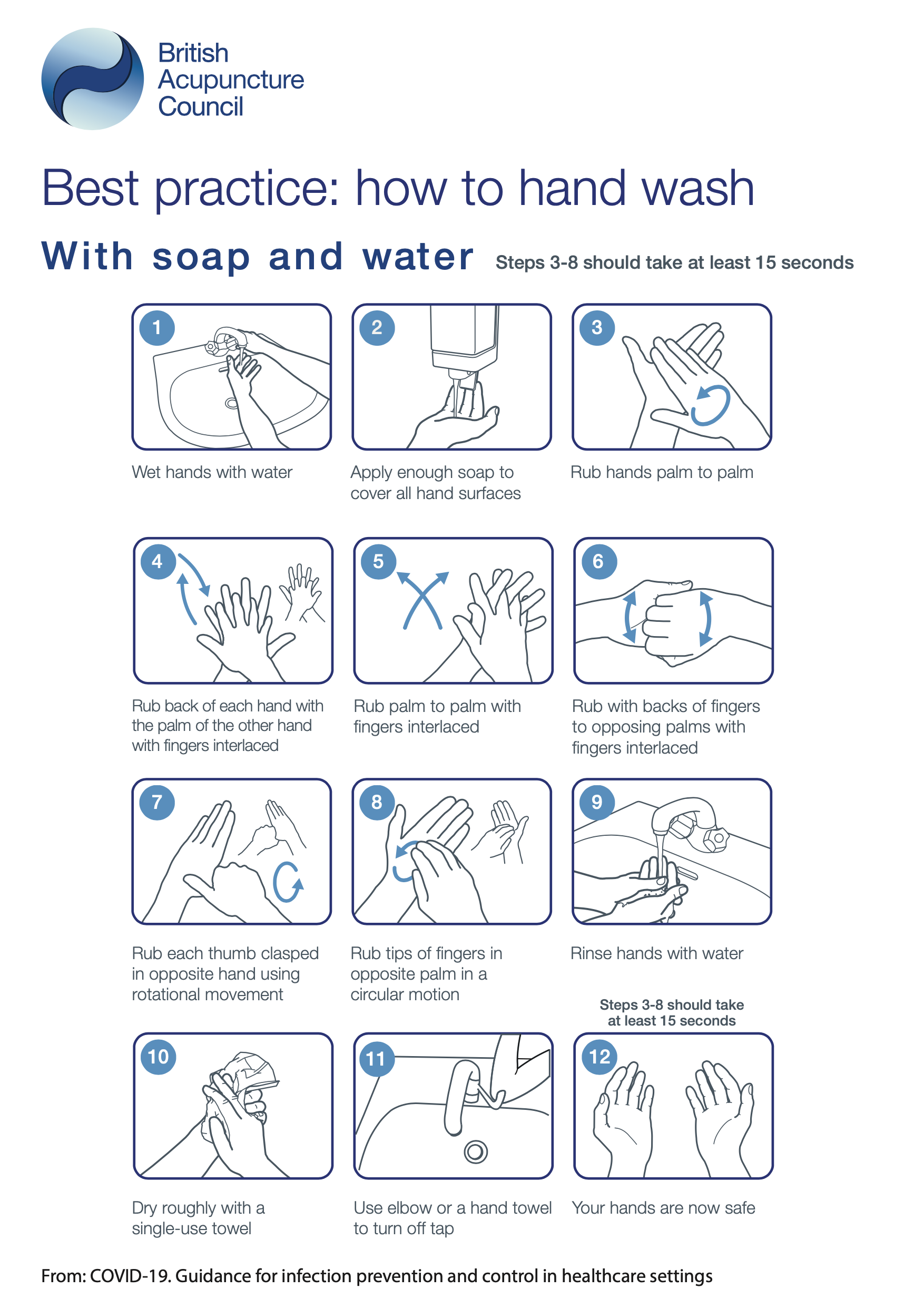 British Acupuncture Council

Best practice: how to hand wash

With soap and water

Steps 3-8 should take at least 15 seconds

1

Wet hands with water

2

Apply enough soap to cover all hand surfaces

3

Rub hands palm to palm

4

Rub back of each hand with the palm of the other hand with fingers interlaced

5

Rub palm to palm with fingers interlaced

6

Rub with backs of fingers to opposing palms with fingers interlaced

7

Rub each thumb clasped in opposite hand using rotational movement

8

Rub tips of fingers in opposite palm in a circular motion

9

Rinse hands with water

Steps 3-8 should take at least 15 seconds

10

Dry roughly with a single-use towel

11

Use elbow or a hand towel to turn off tap

12

Your hands are now safe

From: COVID-19. Guidance for infection prevention and control in healthcare settings